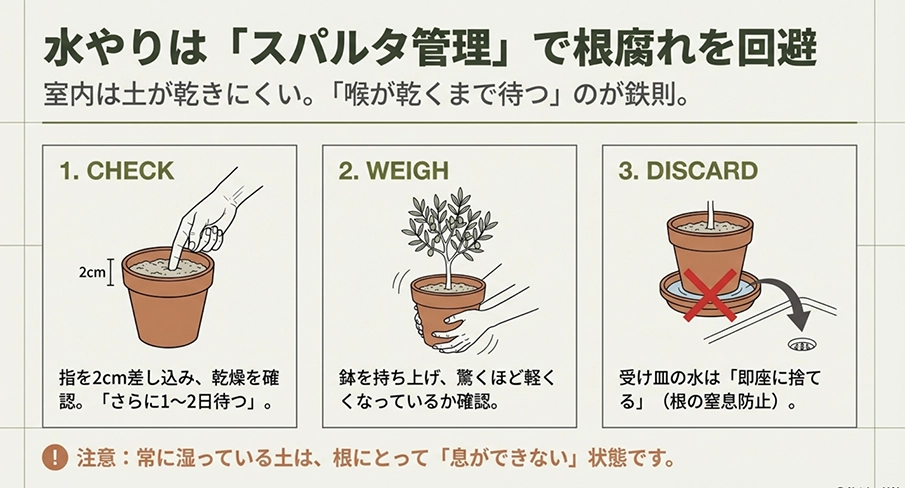 水やりは「スパルタ管理」で根腐れを回避

室内は土が乾きにくい。「喉が乾くまで待つ」のが鉄則。

1. CHECK

2cm

指を2cm差し込み、乾燥を確認。「さらに1〜2日待つ」。

2. WEIGH

鉢を持ち上げ、驚くほど軽くなっているか確認。

3. DISCARD

受け皿の水は「即座に捨てる」（根の窒息防止）。

! 注意：常に湿っている土は、根にとって「息ができない」状態です。